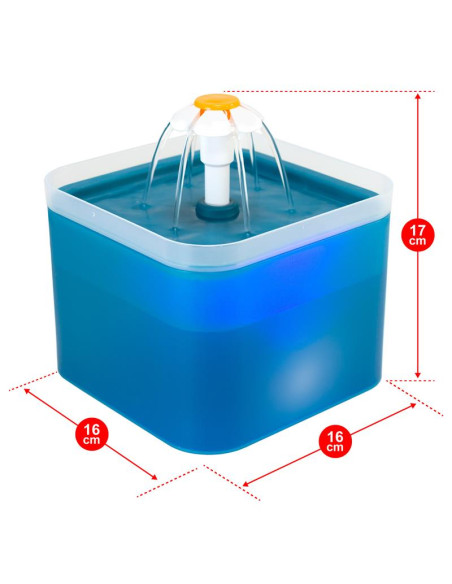 17 cm

16 cm

16 cm